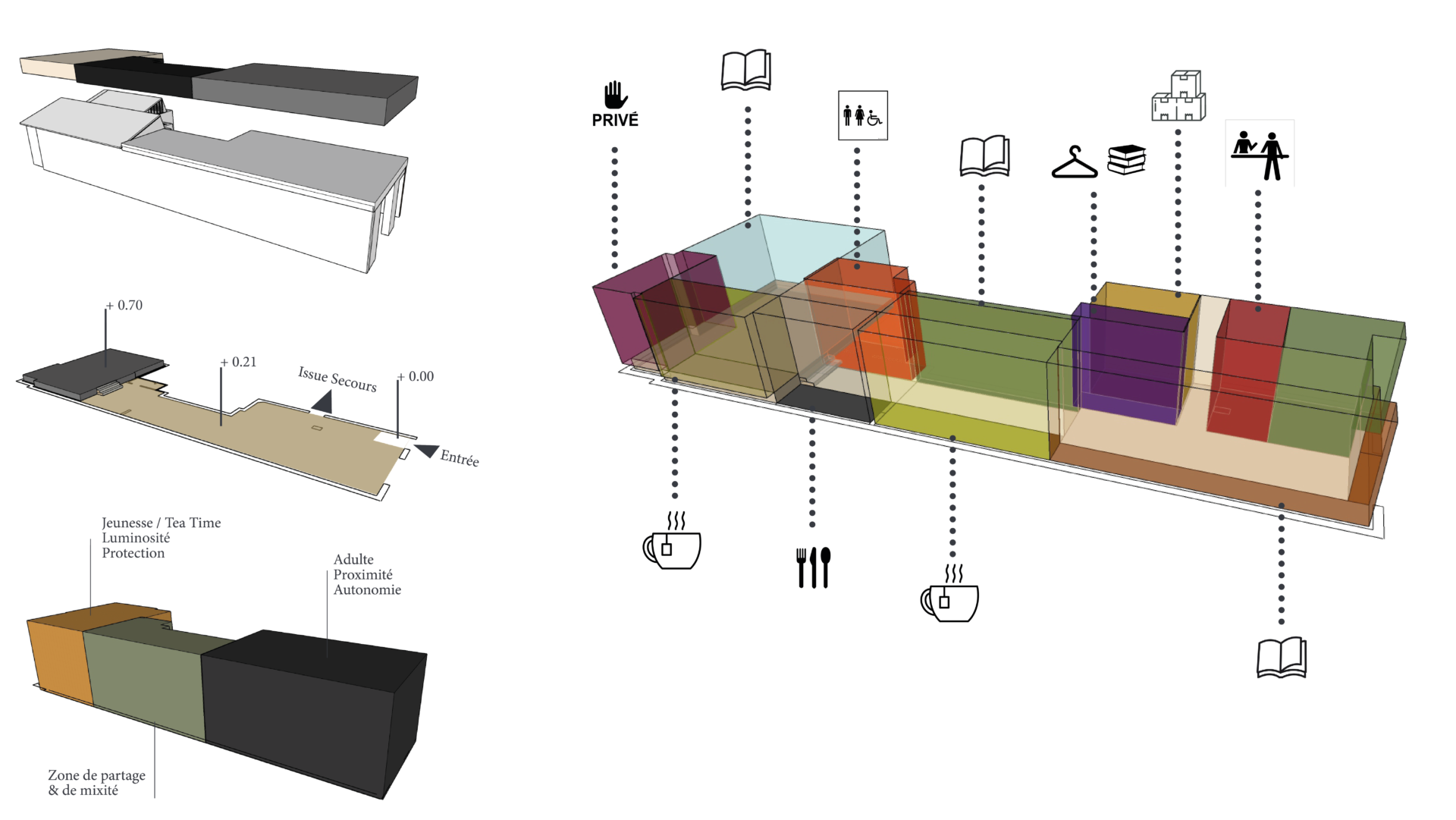 + 0.70

+ 0.21

Issue Secours

+ 0.00

Entrée

Jeunesse / Tea Time
Luminosité
Protection

Adulte
Proximité
Autonomie

Zone de partage
& de mixité

PRIVÉ